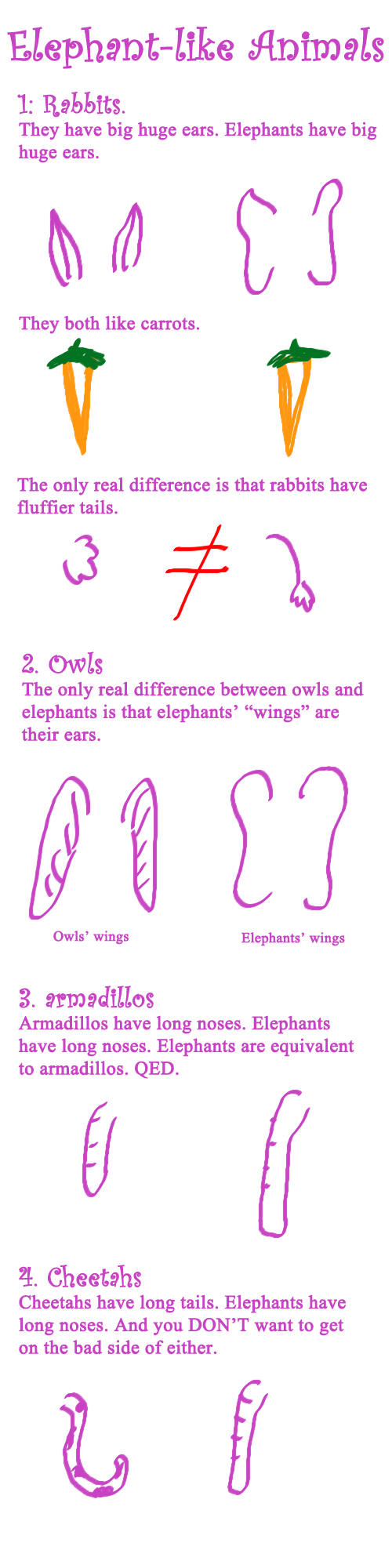 Elephant-like Animals

1: Rabbits.
They have big huge ears. Elephants have big huge ears.

They both like carrots.

The only real difference is that rabbits have fluffier tails.

$\neq$

2. Owls
The only real difference between owls and elephants is that elephants' "wings" are their ears.

Owls' wings

Elephants' wings

3. armadillos
Armadillos have long noses. Elephants have long noses. Elephants are equivalent to armadillos. QED.

4. Cheetahs
Cheetahs have long tails. Elephants have long noses. And you DON'T want to get on the bad side of either.