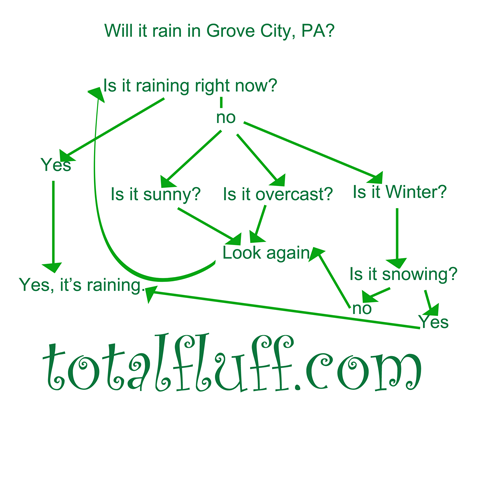 Will it rain in Grove City, PA?

Is it raining right now?

no

Yes

Is it sunny?

Is it overcast?

Is it Winter?

Look again

Is it snowing?

Yes, it's raining.

no

Yes

totalfluff.com